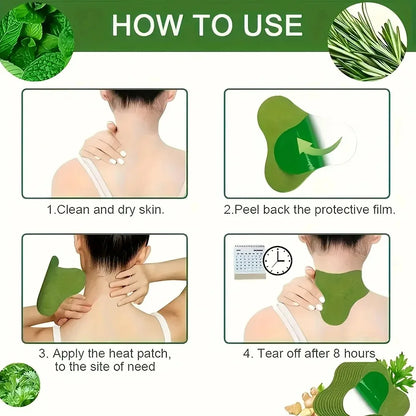 HOW TO USE

1.Clean and dry skin.

2.Peel back the protective film.

3. Apply the heat patch, to the site of need

4. Tear off after 8 hours